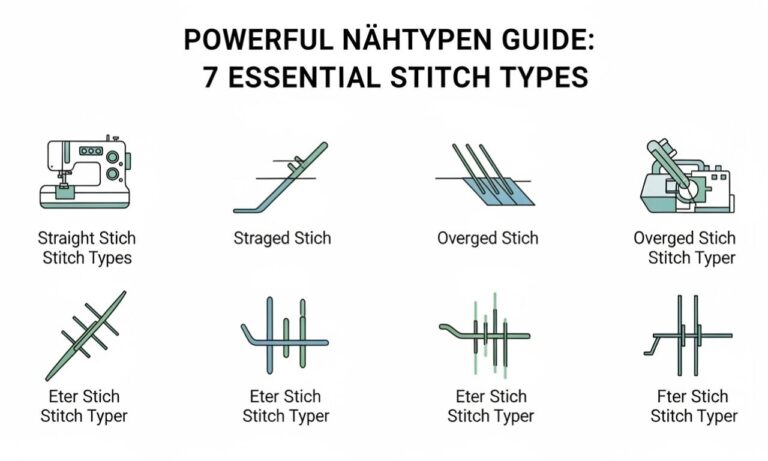 POWERFUL NÄHTYPEN GUIDE:
7 ESSENTIAL STITCH TYPES

Straight Stich
Stitch Types

Straged Stich

Overged Stich

Overged Stich
Stitch Typer

Eter Stich
Stitch Typer

Eter Stich
Stitch Typer

Eter Stich
Stitch Typer

Fter Stich
Stitch Typer